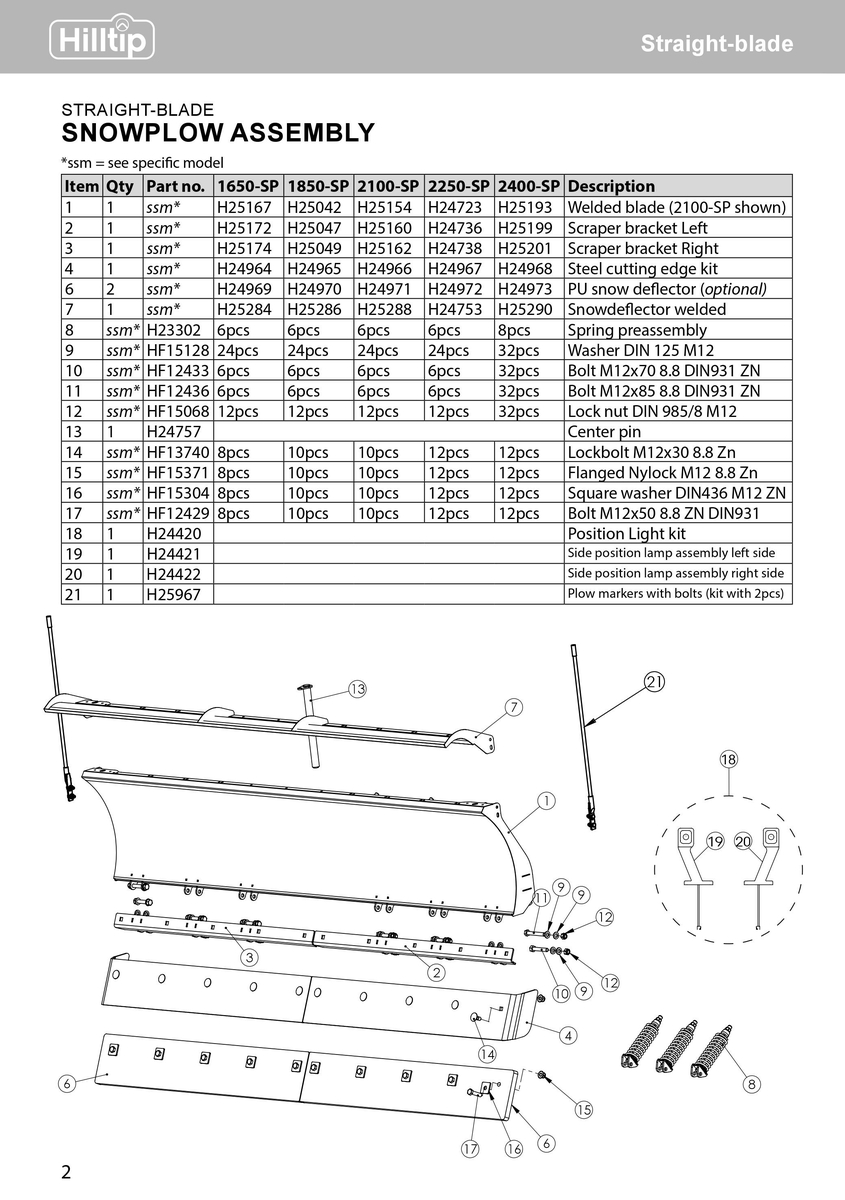 Hilltip

Straight-blade

STRAIGHT-BLADE
SNOWPLOW ASSEMBLY

*ssm = see specific model

| Item | Qty | Part no. | 1650-SP | 1850-SP | 2100-SP | 2250-SP | 2400-SP | Description |
|---|---|---|---|---|---|---|---|---|
| 1 | 1 | ssm* | H25167 | H25042 | H25154 | H24723 | H25193 | Welded blade (2100-SP shown) |
| 2 | 1 | ssm* | H25172 | H25047 | H25160 | H24736 | H25199 | Scraper bracket Left |
| 3 | 1 | ssm* | H25174 | H25049 | H25162 | H24738 | H25201 | Scraper bracket Right |
| 4 | 1 | ssm* | H24964 | H24965 | H24966 | H24967 | H24968 | Steel cutting edge kit |
| 6 | 2 | ssm* | H24969 | H24970 | H24971 | H24972 | H24973 | PU snow deflector (optional) |
| 7 | 1 | ssm* | H25284 | H25286 | H25288 | H24753 | H25290 | Snowdeflector welded |
| 8 | ssm* | H23302 | 6pcs | 6pcs | 6pcs | 6pcs | 8pcs | Spring preassembly |
| 9 | ssm* | HF15128 | 24pcs | 24pcs | 24pcs | 24pcs | 32pcs | Washer DIN 125 M12 |
| 10 | ssm* | HF12433 | 6pcs | 6pcs | 6pcs | 6pcs | 32pcs | Bolt M12x70 8.8 DIN931 ZN |
| 11 | ssm* | HF12436 | 6pcs | 6pcs | 6pcs | 6pcs | 32pcs | Bolt M12x85 8.8 DIN931 ZN |
| 12 | ssm* | HF15068 | 12pcs | 12pcs | 12pcs | 12pcs | 32pcs | Lock nut DIN 985/8 M12 |
| 13 | 1 | H24757 | | | | | | Center pin |
| 14 | ssm* | HF13740 | 8pcs | 10pcs | 10pcs | 12pcs | 12pcs | Lockbolt M12x30 8.8 Zn |
| 15 | ssm* | HF15371 | 8pcs | 10pcs | 10pcs | 12pcs | 12pcs | Flanged Nylock M12 8.8 Zn |
| 16 | ssm* | HF15304 | 8pcs | 10pcs | 10pcs | 12pcs | 12pcs | Square washer DIN436 M12 ZN |
| 17 | ssm* | HF12429 | 8pcs | 10pcs | 10pcs | 12pcs | 12pcs | Bolt M12x50 8.8 ZN DIN931 |
| 18 | 1 | H24420 | | | | | | Position Light kit |
| 19 | 1 | H24421 | | | | | | Side position lamp assembly left side |
| 20 | 1 | H24422 | | | | | | Side position lamp assembly right side |
| 21 | 1 | H25967 | | | | | | Plow markers with bolts (kit with 2pcs) |

13 7 21 18 1 19 20 11 9 9 12 3 2 10 9 12 4 14 8 6 15 17 16 6

2