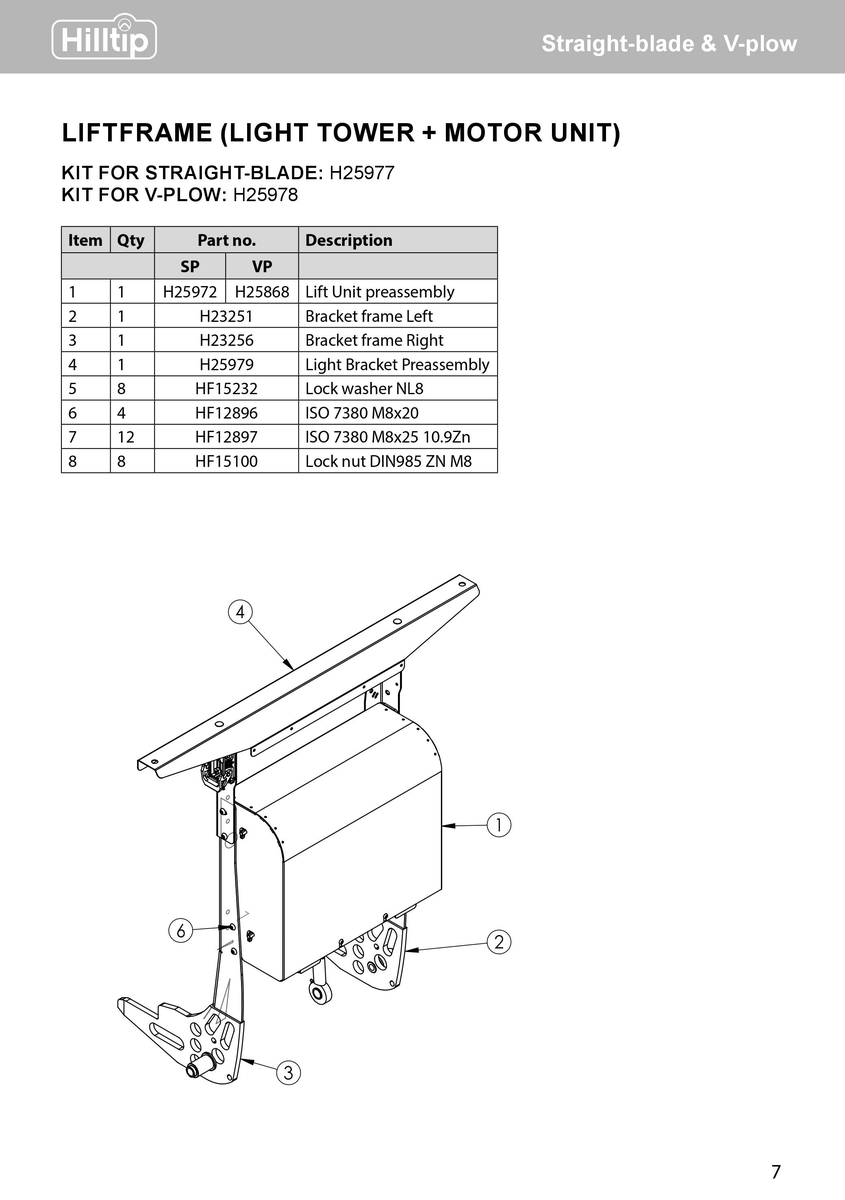 Hilltip

Straight-blade & V-plow

LIFTFRAME (LIGHT TOWER + MOTOR UNIT)

KIT FOR STRAIGHT-BLADE: H25977
KIT FOR V-PLOW: H25978

| Item | Qty | Part no. | | Description |
|---|---|---|---|---|
| | | SP | VP | |
| 1 | 1 | H25972 | H25868 | Lift Unit preassembly |
| 2 | 1 | H23251 | | Bracket frame Left |
| 3 | 1 | H23256 | | Bracket frame Right |
| 4 | 1 | H25979 | | Light Bracket Preassembly |
| 5 | 8 | HF15232 | | Lock washer NL8 |
| 6 | 4 | HF12896 | | ISO 7380 M8x20 |
| 7 | 12 | HF12897 | | ISO 7380 M8x25 10.9Zn |
| 8 | 8 | HF15100 | | Lock nut DIN985 ZN M8 |

4

1

6

2

3

7