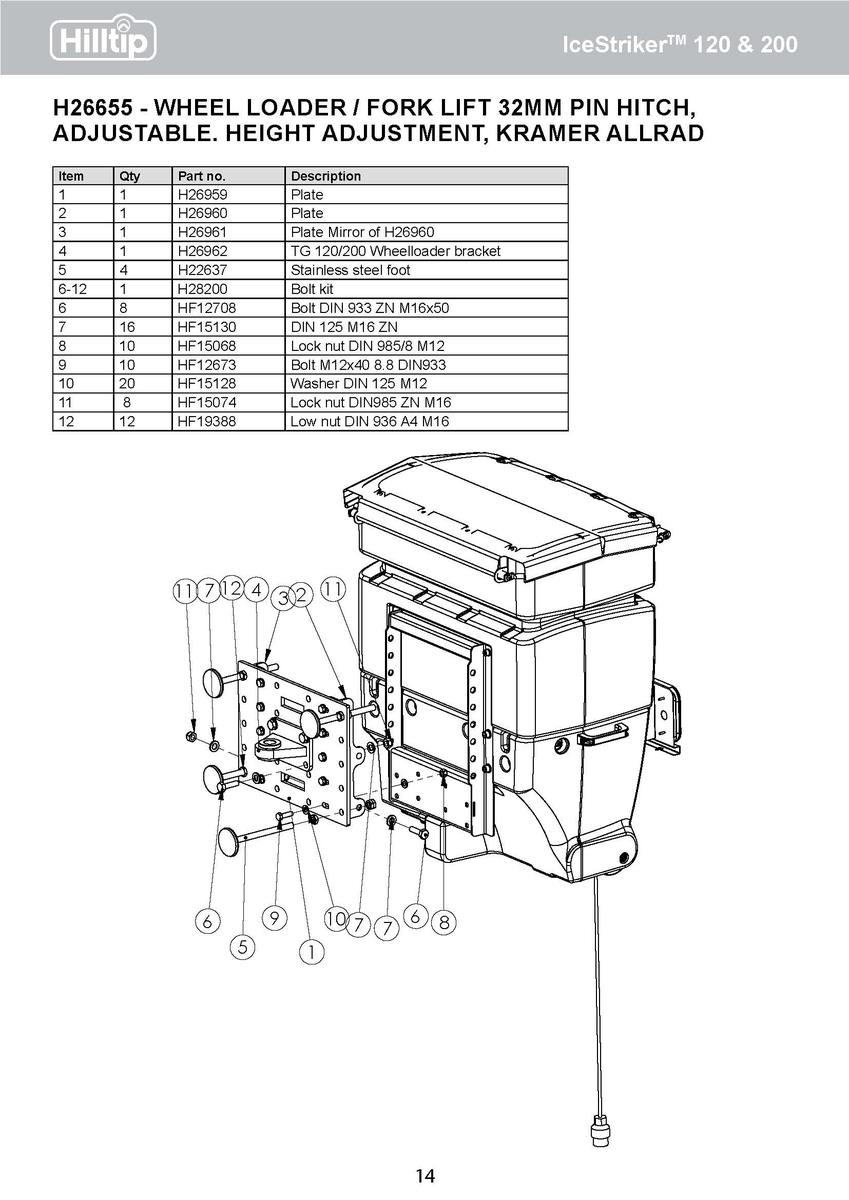 Hilltip

IceStriker$^{TM}$ 120 & 200

H26655 - WHEEL LOADER / FORK LIFT 32MM PIN HITCH, ADJUSTABLE. HEIGHT ADJUSTMENT, KRAMER ALLRAD

| Item | Qty | Part no. | Description |
|---|---|---|---|
| 1 | 1 | H26959 | Plate |
| 2 | 1 | H26960 | Plate |
| 3 | 1 | H26961 | Plate Mirror of H26960 |
| 4 | 1 | H26962 | TG 120/200 Wheelloader bracket |
| 5 | 4 | H22637 | Stainless steel foot |
| 6-12 | 1 | H28200 | Bolt kit |
| 6 | 8 | HF12708 | Bolt DIN 933 ZN M16x50 |
| 7 | 16 | HF15130 | DIN 125 M16 ZN |
| 8 | 10 | HF15068 | Lock nut DIN 985/8 M12 |
| 9 | 10 | HF12673 | Bolt M12x40 8.8 DIN933 |
| 10 | 20 | HF15128 | Washer DIN 125 M12 |
| 11 | 8 | HF15074 | Lock nut DIN985 ZN M16 |
| 12 | 12 | HF19388 | Low nut DIN 936 A4 M16 |

11 7 12 4 3 2 11

6 9 10 7 7 6 8

5 1

14