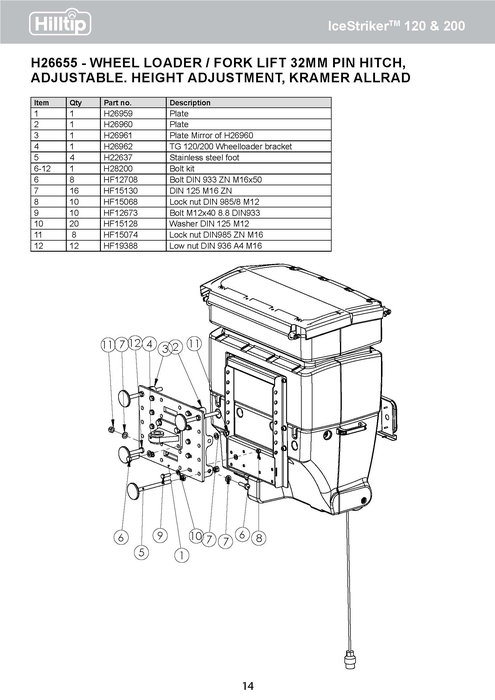 Hilltip

IceStriker$^{TM}$ 120 & 200

H26655 - WHEEL LOADER / FORK LIFT 32MM PIN HITCH, ADJUSTABLE. HEIGHT ADJUSTMENT, KRAMER ALLRAD

| Item | Qty | Part no. | Description |
|---|---|---|---|
| 1 | 1 | H26959 | Plate |
| 2 | 1 | H26960 | Plate |
| 3 | 1 | H26961 | Plate Mirror of H26960 |
| 4 | 1 | H26962 | TG 120/200 Wheelloader bracket |
| 5 | 4 | H22637 | Stainless steel foot |
| 6-12 | 1 | H28200 | Bolt kit |
| 6 | 8 | HF12708 | Bolt DIN 933 ZN M16x50 |
| 7 | 16 | HF15130 | DIN 125 M16 ZN |
| 8 | 10 | HF15068 | Lock nut DIN 985/8 M12 |
| 9 | 10 | HF12673 | Bolt M12x40 8.8 DIN933 |
| 10 | 20 | HF15128 | Washer DIN 125 M12 |
| 11 | 8 | HF15074 | Lock nut DIN985 ZN M16 |
| 12 | 12 | HF19388 | Low nut DIN 936 A4 M16 |

11 7 12 4 3 2 11

6 9 10 7 7 6 8
5 1

14