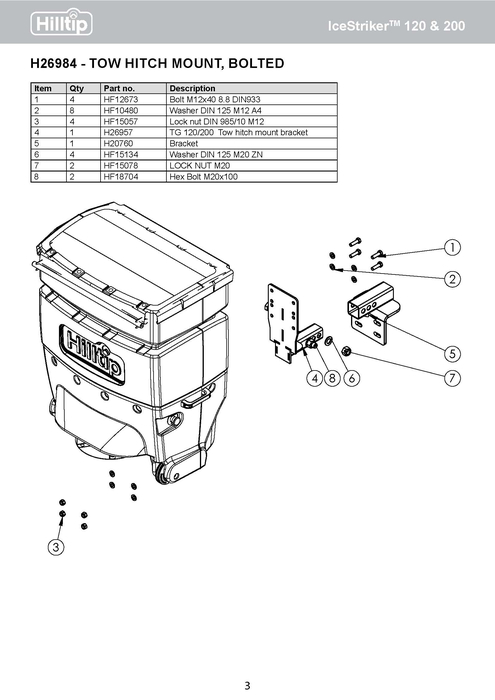 Hilltip

IceStriker™ 120 & 200

H26984 - TOW HITCH MOUNT, BOLTED

| Item | Qty | Part no. | Description |
|---|---|---|---|
| 1 | 4 | HF12673 | Bolt M12x40 8.8 DIN933 |
| 2 | 8 | HF10480 | Washer DIN 125 M12 A4 |
| 3 | 4 | HF15057 | Lock nut DIN 985/10 M12 |
| 4 | 1 | H26957 | TG 120/200 Tow hitch mount bracket |
| 5 | 1 | H20760 | Bracket |
| 6 | 4 | HF15134 | Washer DIN 125 M20 ZN |
| 7 | 2 | HF15078 | LOCK NUT M20 |
| 8 | 2 | HF18704 | Hex Bolt M20x100 |

Hilltip

1

2

5

4 8 6

7

3

3