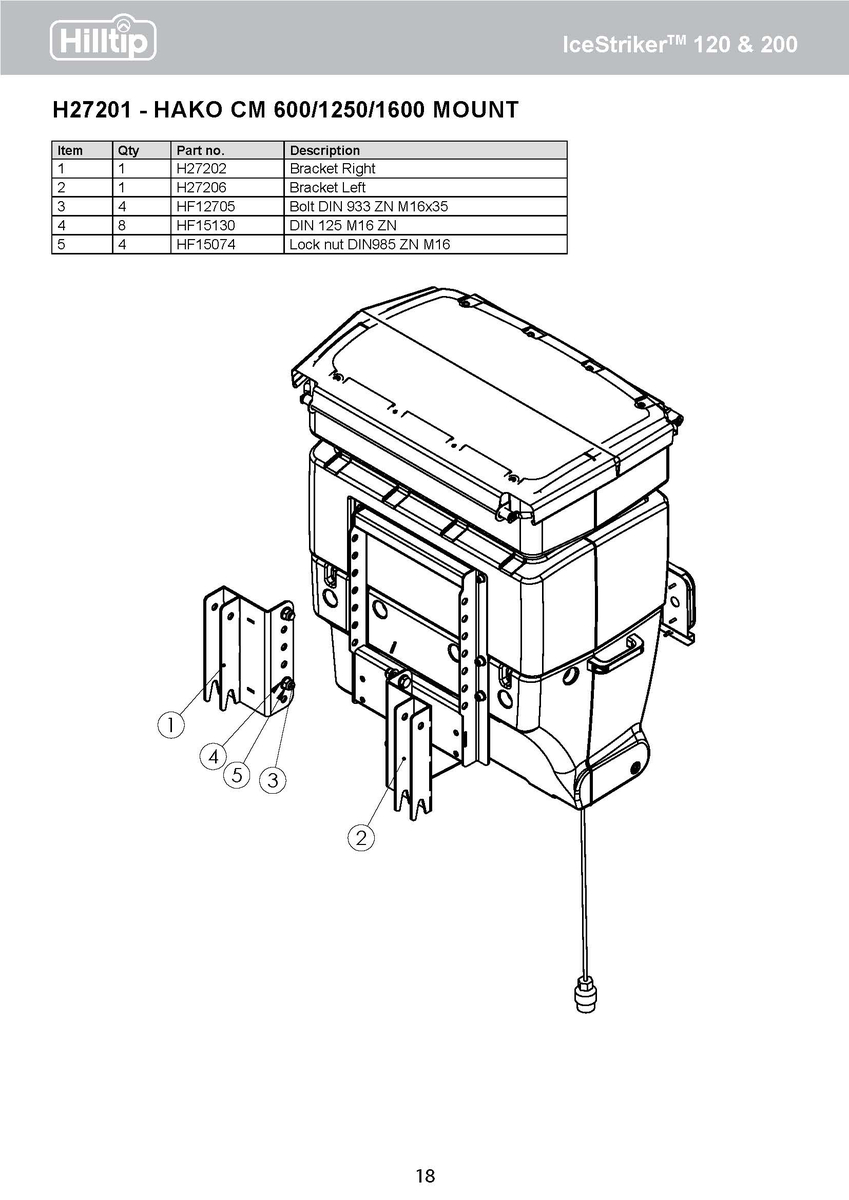 Hilltip

IceStriker$^{TM}$ 120 & 200

H27201 - HAKO CM 600/1250/1600 MOUNT

| Item | Qty | Part no. | Description |
|---|---|---|---|
| 1 | 1 | H27202 | Bracket Right |
| 2 | 1 | H27206 | Bracket Left |
| 3 | 4 | HF12705 | Bolt DIN 933 ZN M16x35 |
| 4 | 8 | HF15130 | DIN 125 M16 ZN |
| 5 | 4 | HF15074 | Lock nut DIN985 ZN M16 |

1

4

5

3

2

18