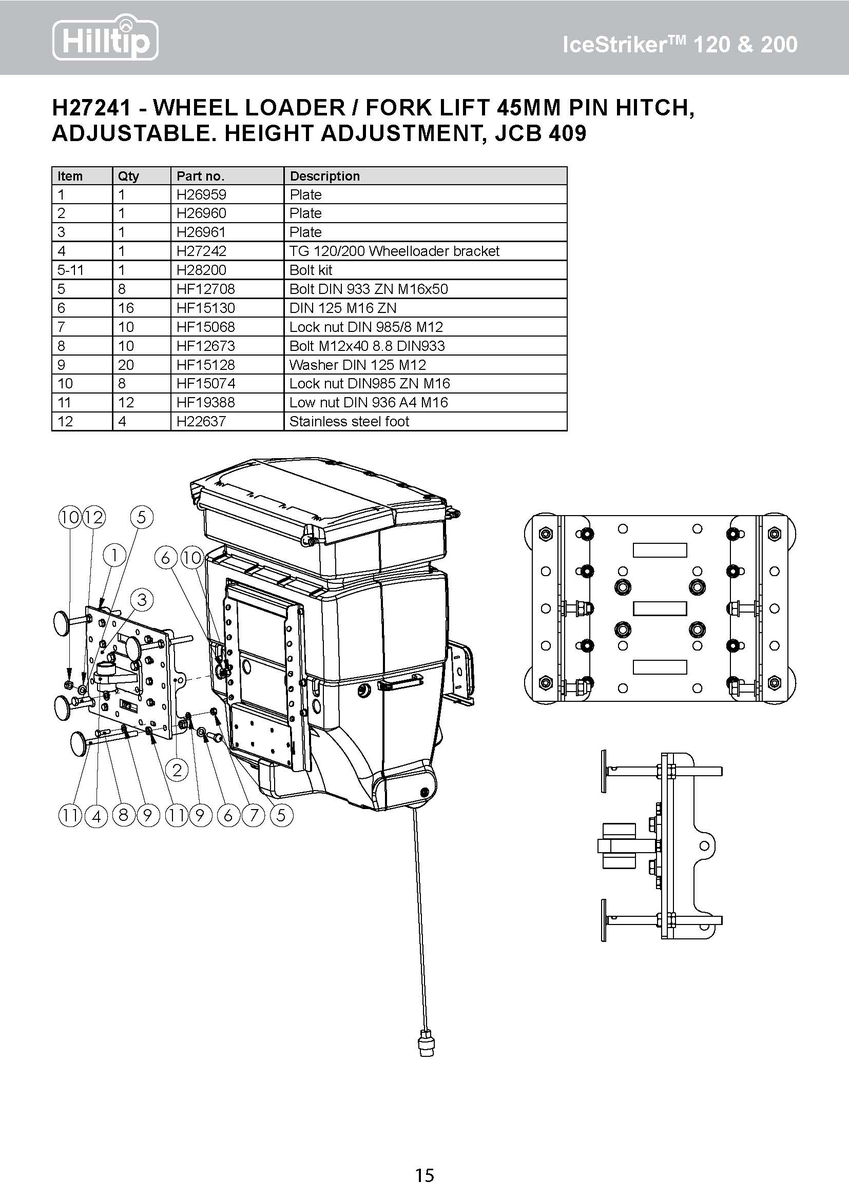 Hilltip

IceStriker$^{TM}$ 120 & 200

H27241 - WHEEL LOADER / FORK LIFT 45MM PIN HITCH, ADJUSTABLE. HEIGHT ADJUSTMENT, JCB 409

| Item | Qty | Part no. | Description |
|---|---|---|---|
| 1 | 1 | H26959 | Plate |
| 2 | 1 | H26960 | Plate |
| 3 | 1 | H26961 | Plate |
| 4 | 1 | H27242 | TG 120/200 Wheelloader bracket |
| 5-11 | 1 | H28200 | Bolt kit |
| 5 | 8 | HF12708 | Bolt DIN 933 ZN M16x50 |
| 6 | 16 | HF15130 | DIN 125 M16 ZN |
| 7 | 10 | HF15068 | Lock nut DIN 985/8 M12 |
| 8 | 10 | HF12673 | Bolt M12x40 8.8 DIN933 |
| 9 | 20 | HF15128 | Washer DIN 125 M12 |
| 10 | 8 | HF15074 | Lock nut DIN985 ZN M16 |
| 11 | 12 | HF19388 | Low nut DIN 936 A4 M16 |
| 12 | 4 | H22637 | Stainless steel foot |

10 12 5 1 6 10 3 2 11 4 8 9 11 9 6 7 5

15