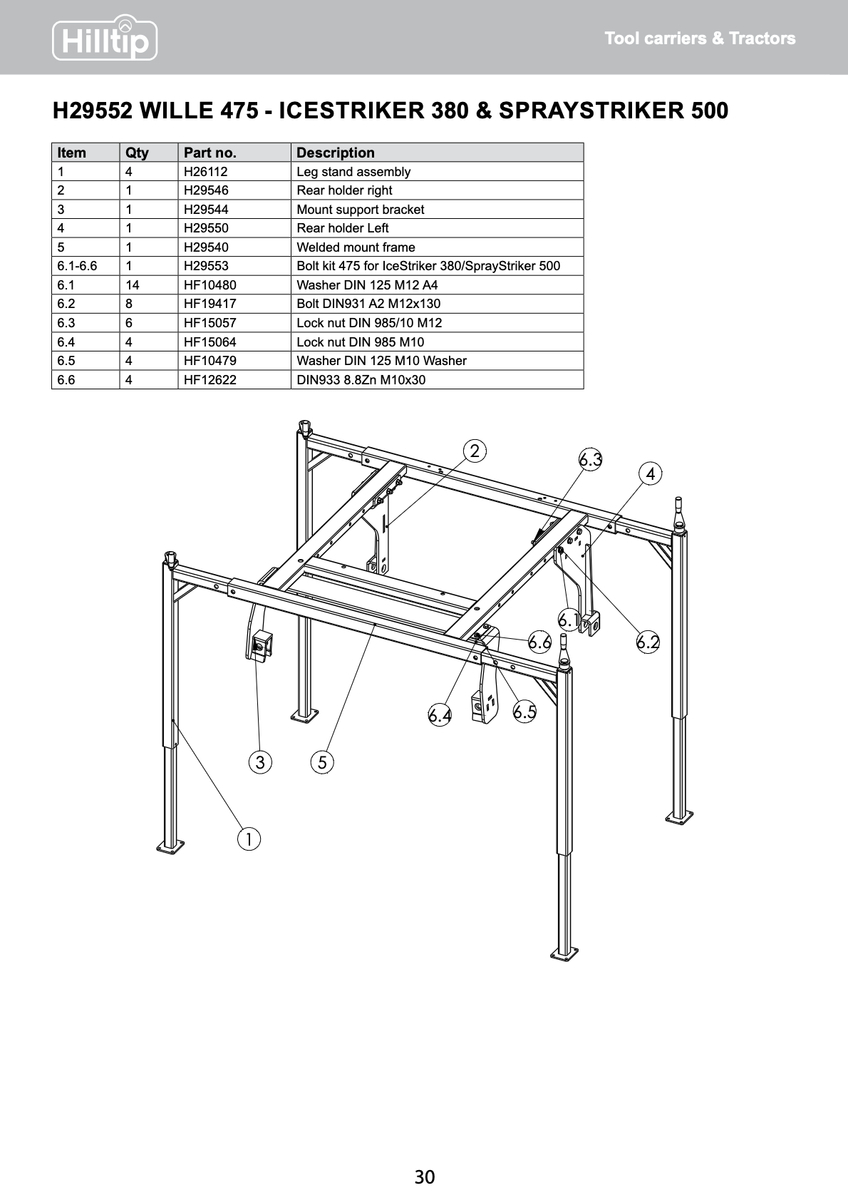 Hilltip

Tool carriers & Tractors

H29552 WILLE 475 - ICESTRIKER 380 & SPRAYSTRIKER 500

| Item | Qty | Part no. | Description |
|---|---|---|---|
| 1 | 4 | H26112 | Leg stand assembly |
| 2 | 1 | H29546 | Rear holder right |
| 3 | 1 | H29544 | Mount support bracket |
| 4 | 1 | H29550 | Rear holder Left |
| 5 | 1 | H29540 | Welded mount frame |
| 6.1-6.6 | 1 | H29553 | Bolt kit 475 for IceStriker 380/SprayStriker 500 |
| 6.1 | 14 | HF10480 | Washer DIN 125 M12 A4 |
| 6.2 | 8 | HF19417 | Bolt DIN931 A2 M12x130 |
| 6.3 | 6 | HF15057 | Lock nut DIN 985/10 M12 |
| 6.4 | 4 | HF15064 | Lock nut DIN 985 M10 |
| 6.5 | 4 | HF10479 | Washer DIN 125 M10 Washer |
| 6.6 | 4 | HF12622 | DIN933 8.8Zn M10x30 |

2
6.3
4
6.1
6.2
6.6
6.4
6.5
3
5
1

30