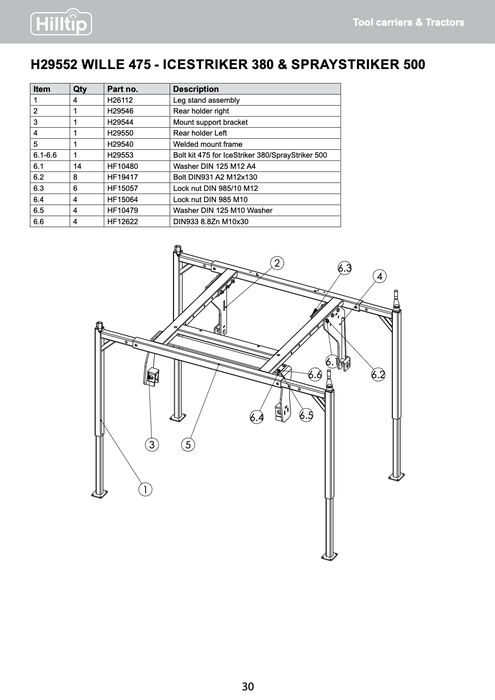 Hilltip

Tool carriers & Tractors

H29552 WILLE 475 - ICESTRIKER 380 & SPRAYSTRIKER 500

| Item | Qty | Part no. | Description |
|---|---|---|---|
| 1 | 4 | H26112 | Leg stand assembly |
| 2 | 1 | H29546 | Rear holder right |
| 3 | 1 | H29544 | Mount support bracket |
| 4 | 1 | H29550 | Rear holder Left |
| 5 | 1 | H29540 | Welded mount frame |
| 6.1-6.6 | 1 | H29553 | Bolt kit 475 for IceStriker 380/SprayStriker 500 |
| 6.1 | 14 | HF10480 | Washer DIN 125 M12 A4 |
| 6.2 | 8 | HF19417 | Bolt DIN931 A2 M12x130 |
| 6.3 | 6 | HF15057 | Lock nut DIN 985/10 M12 |
| 6.4 | 4 | HF15064 | Lock nut DIN 985 M10 |
| 6.5 | 4 | HF10479 | Washer DIN 125 M10 Washer |
| 6.6 | 4 | HF12622 | DIN933 8.8Zn M10x30 |

2
6.3
4
6.1
6.2
6.6
6.4
6.5
3
5
1

30