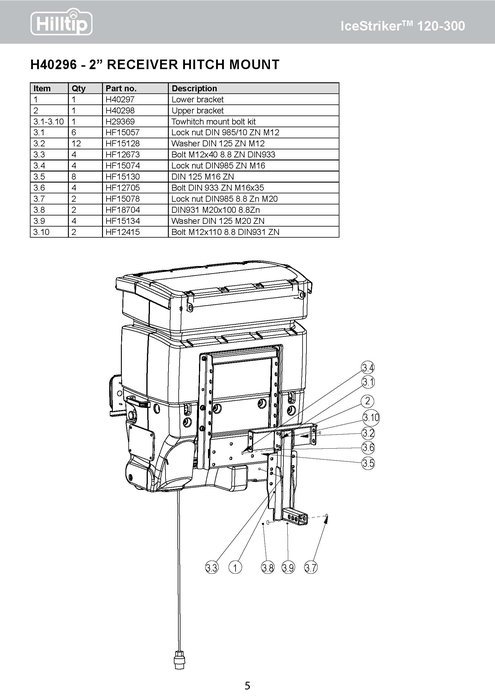 Hilltip

IceStriker™ 120-300

H40296 - 2” RECEIVER HITCH MOUNT

| Item | Qty | Part no. | Description |
|---|---|---|---|
| 1 | 1 | H40297 | Lower bracket |
| 2 | 1 | H40298 | Upper bracket |
| 3.1-3.10 | 1 | H29369 | Towhitch mount bolt kit |
| 3.1 | 6 | HF15057 | Lock nut DIN 985/10 ZN M12 |
| 3.2 | 12 | HF15128 | Washer DIN 125 ZN M12 |
| 3.3 | 4 | HF12673 | Bolt M12x40 8.8 ZN DIN933 |
| 3.4 | 4 | HF15074 | Lock nut DIN985 ZN M16 |
| 3.5 | 8 | HF15130 | DIN 125 M16 ZN |
| 3.6 | 4 | HF12705 | Bolt DIN 933 ZN M16x35 |
| 3.7 | 2 | HF15078 | Lock nut DIN985 8.8 Zn M20 |
| 3.8 | 2 | HF18704 | DIN931 M20x100 8.8Zn |
| 3.9 | 4 | HF15134 | Washer DIN 125 M20 ZN |
| 3.10 | 2 | HF12415 | Bolt M12x110 8.8 DIN931 ZN |

3.4
3.1
2
3.10
3.2
3.6
3.5
3.3
1
3.8
3.9
3.7

5